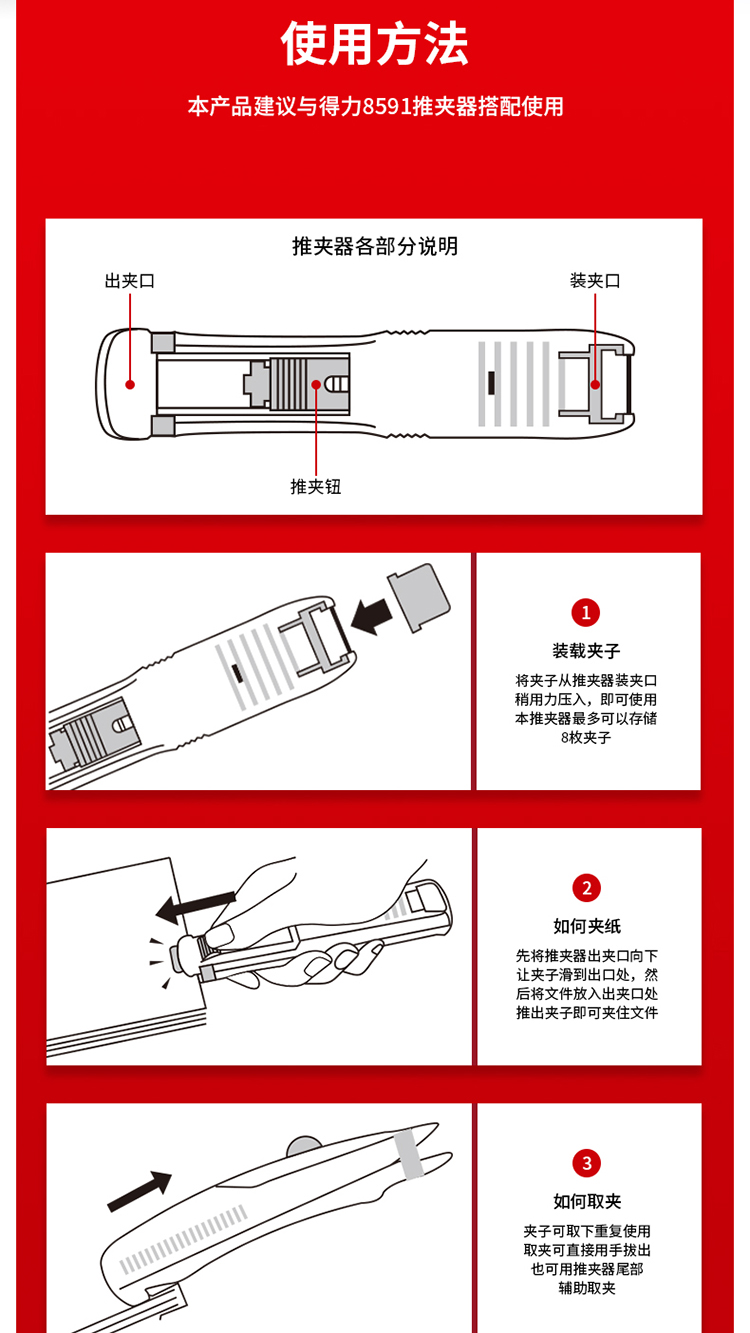 使用方法

本产品建议与得力8591推夹器搭配使用

推夹器各部分说明

出夹口

装夹口

推夹钮

1

装载夹子

将夹子从推夹器装夹口稍用力压入，即可使用本推夹器最多可以存储8枚夹子

2

如何夹纸

先将推夹器出夹口向下让夹子滑到出口处，然后将文件放入出夹口处推出夹子即可夹住文件

3

如何取夹

夹子可取下重复使用取夹可直接用手拔出也可用推夹器尾部辅助取夹