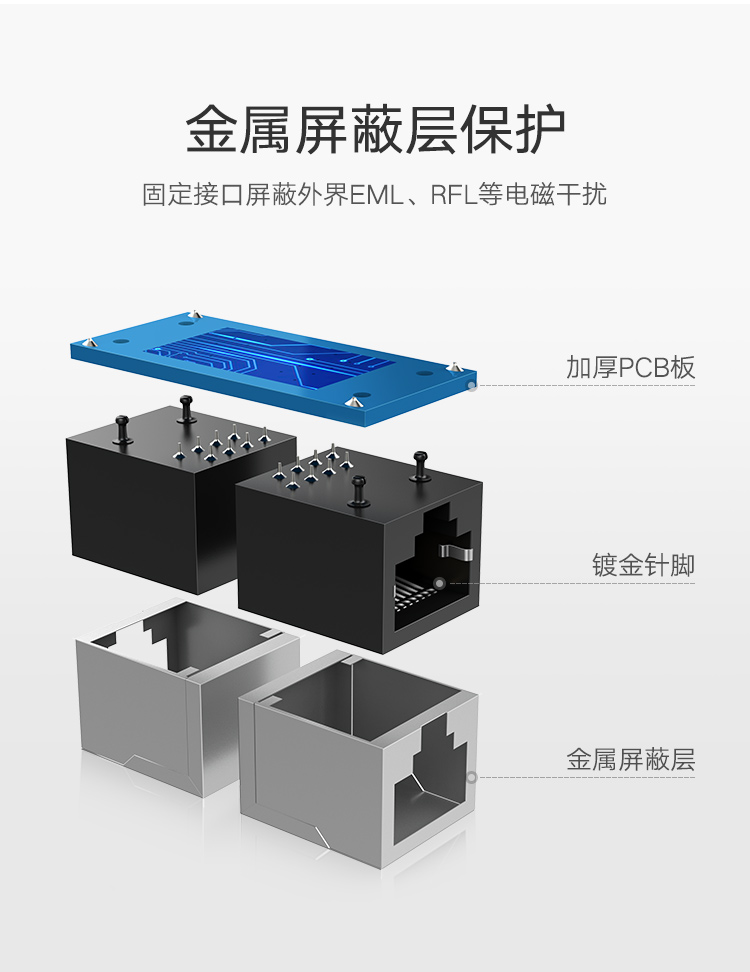 金属屏蔽层保护

固定接口屏蔽外界EML、RFL等电磁干扰

加厚PCB板

镀金针脚

金属屏蔽层