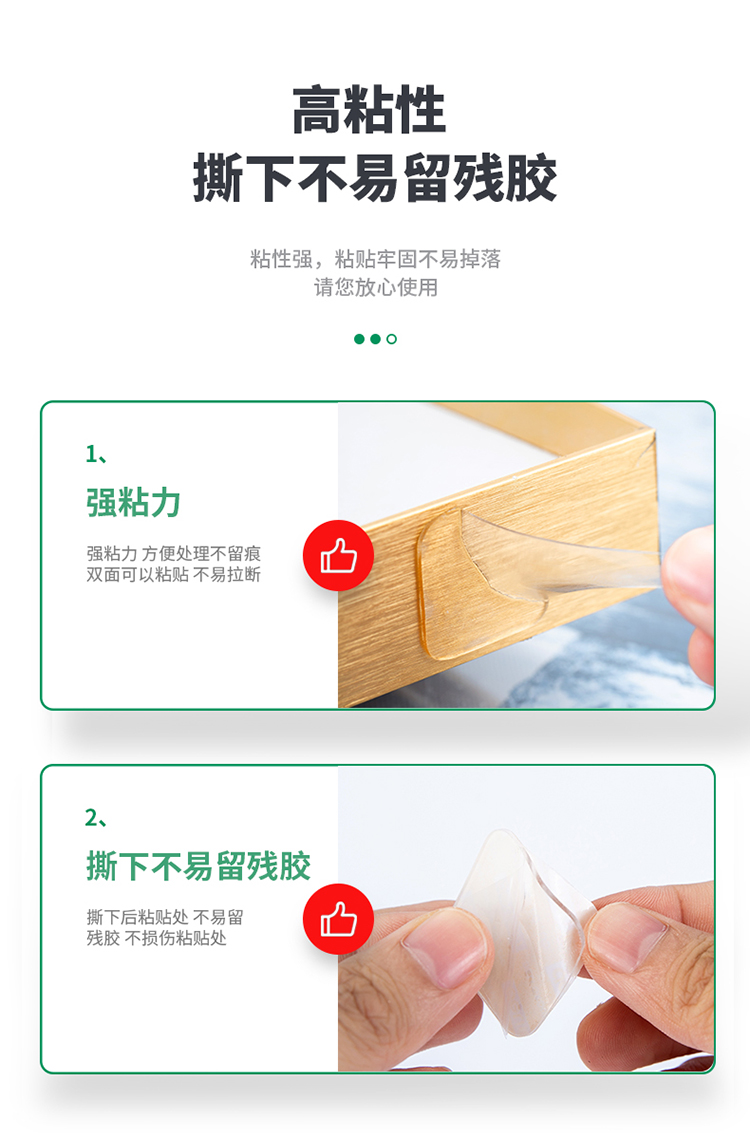 高粘性
撕下不易留残胶

粘性强，粘贴牢固不易掉落
请您放心使用

1、
强粘力

强粘力 方便处理不留痕
双面可以粘贴 不易拉断

2、
撕下不易留残胶

撕下后粘贴处 不易留
残胶 不损伤粘贴处