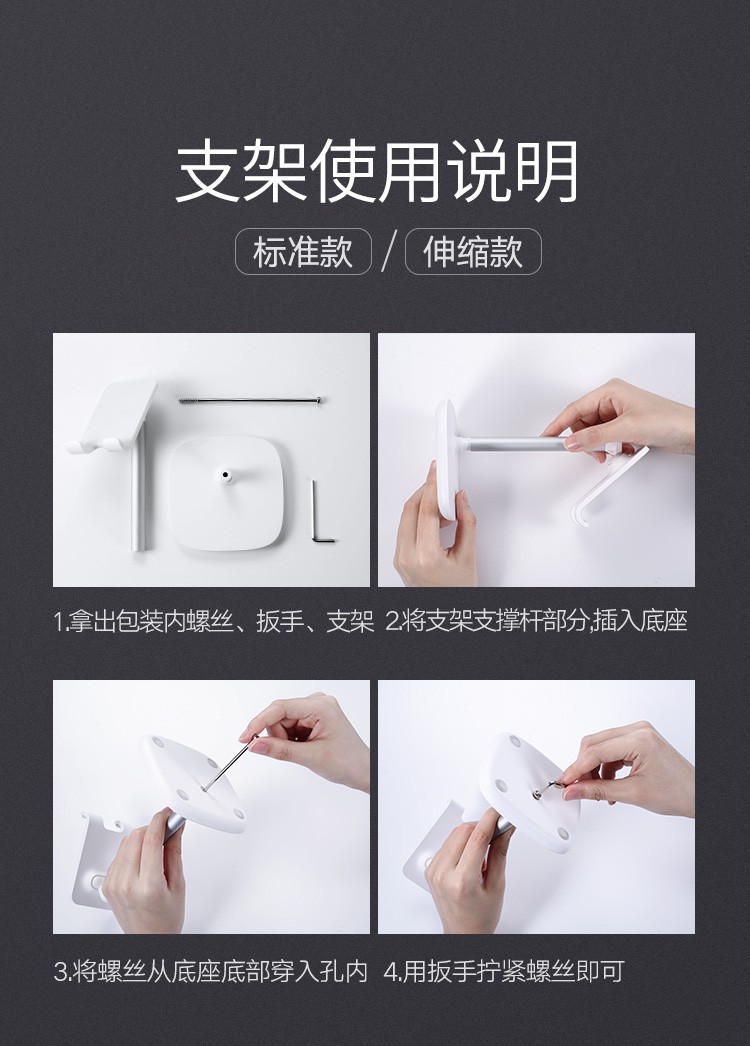 支架使用说明

标准款 / 伸缩款

1.拿出包装内螺丝、扳手、支架

2.将支架支撑杆部分,插入底座

3.将螺丝从底座底部穿入孔内

4.用扳手拧紧螺丝即可