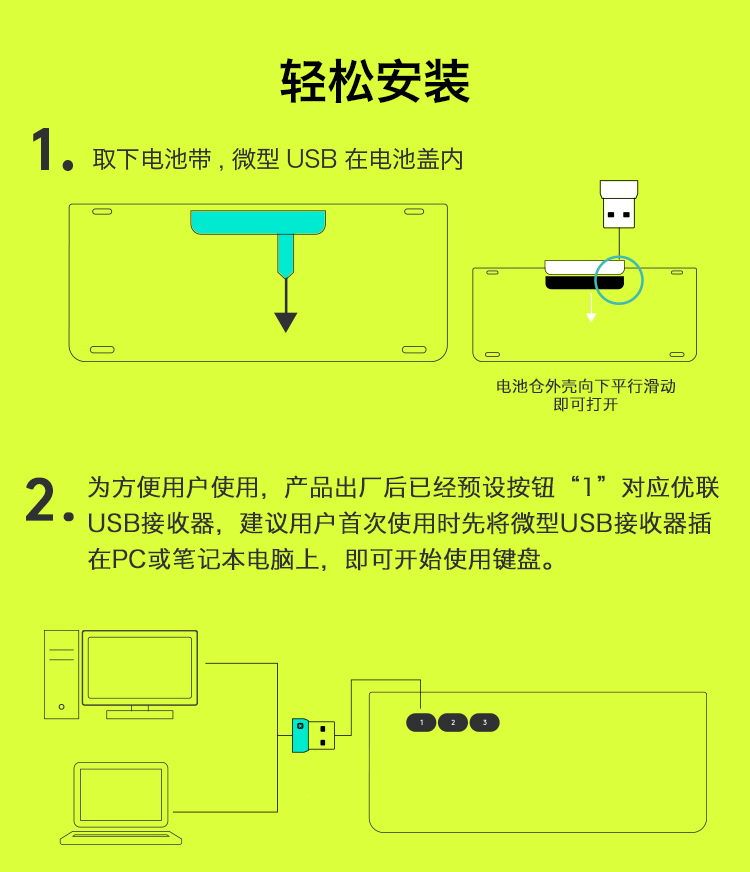 轻松安装

1. 取下电池带，微型 USB 在电池盖内

电池仓外壳向下平行滑动
即可打开

2. 为方便用户使用，产品出厂后已经预设按钮“1”对应优联USB接收器，建议用户首次使用时先将微型USB接收器插在PC或笔记本电脑上，即可开始使用键盘。

1 2 3