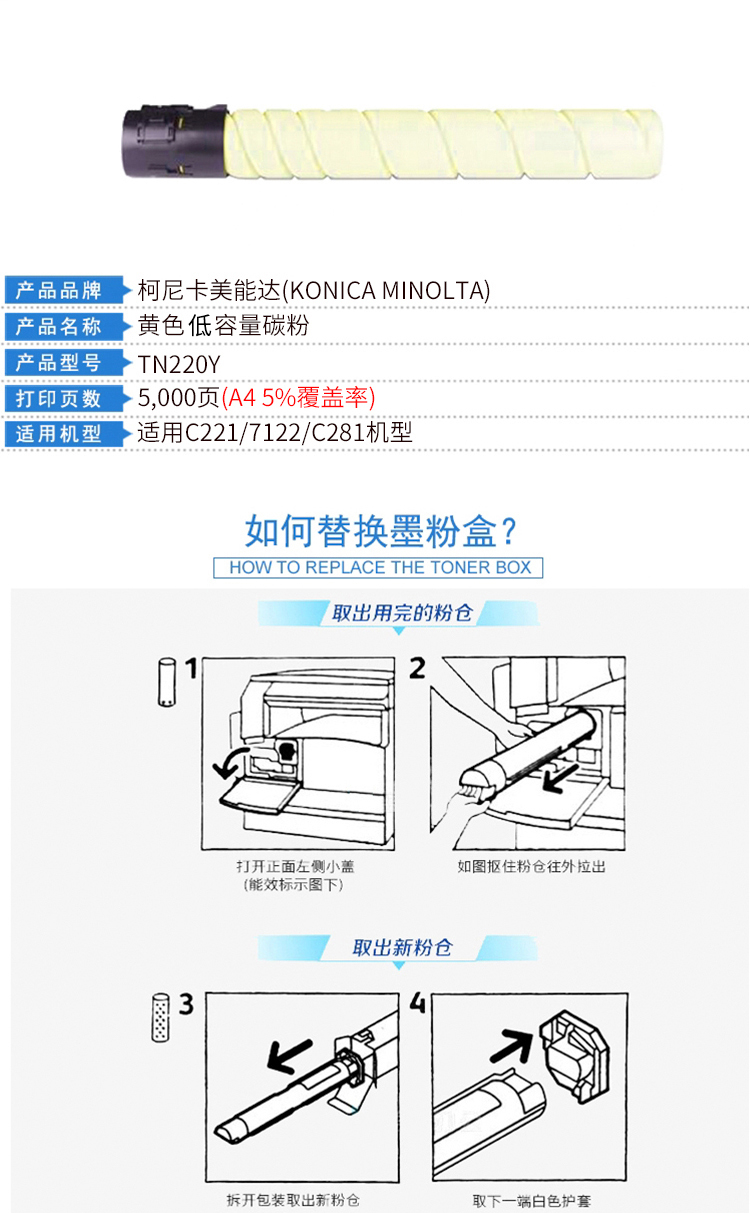 | 产品品牌 | 柯尼卡美能达(KONICA MINOLTA) |
|---|---|
| 产品名称 | 黄色低容量碳粉 |
| 产品型号 | TN220Y |
| 打印页数 | 5,000页(A4 5%覆盖率) |
| 适用机型 | 适用C221/7122/C281机型 |

如何替换墨粉盒？
HOW TO REPLACE THE TONER BOX

取出用完的粉仓

1

打开正面左侧小盖
(能效标示图下)

2

如图抠住粉仓往外拉出

取出新粉仓

3

拆开包装取出新粉仓

4

取下一端白色护套