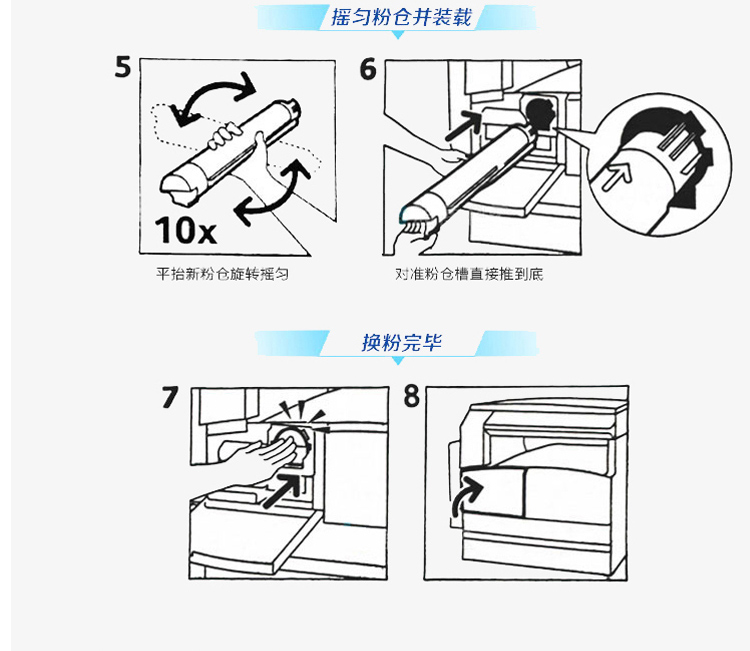 摇匀粉仓并装载

5

10x

平抬新粉仓旋转摇匀

6

对准粉仓槽直接推到底

换粉完毕

7

8