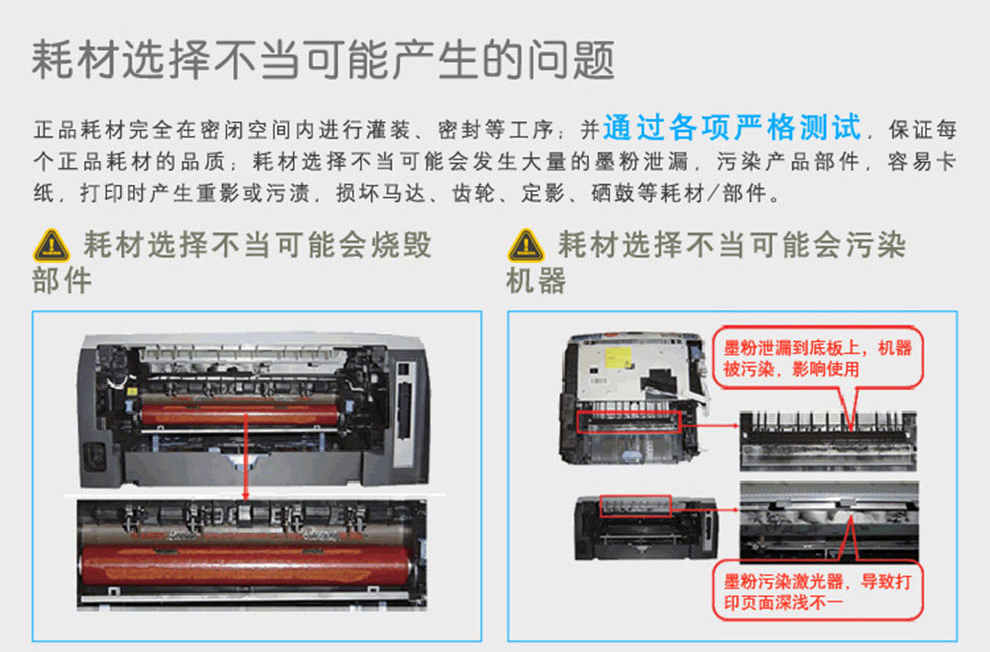 耗材选择不当可能产生的问题

正品耗材完全在密闭空间内进行灌装、密封等工序；并通过各项严格测试，保证每个正品耗材的品质；耗材选择不当可能会发生大量的墨粉泄漏，污染产品部件，容易卡纸，打印时产生重影或污渍，损坏马达、齿轮、定影、硒鼓等耗材/部件。

耗材选择不当可能会烧毁部件

耗材选择不当可能会污染机器

墨粉泄漏到底板上，机器被污染，影响使用

墨粉污染激光器，导致打印页面深浅不一