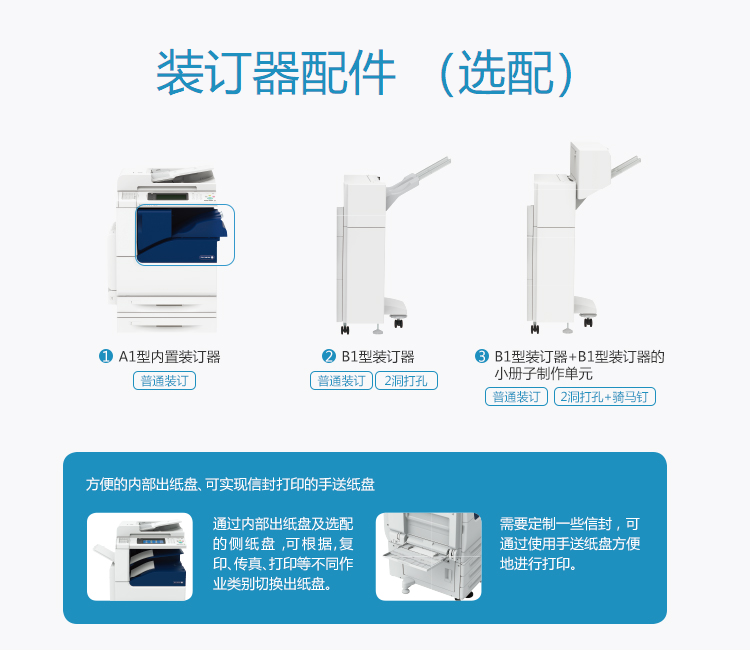 装订器配件 （选配）

❶ A1型内置装订器
普通装订

❷ B1型装订器
普通装订 2洞打孔

❸ B1型装订器+B1型装订器的小册子制作单元
普通装订 2洞打孔+骑马钉

方便的内部出纸盘、可实现信封打印的手送纸盘

通过内部出纸盘及选配的侧纸盘，可根据，复印、传真、打印等不同作业类别切换出纸盘。

需要定制一些信封，可通过使用手送纸盘方便地进行打印。