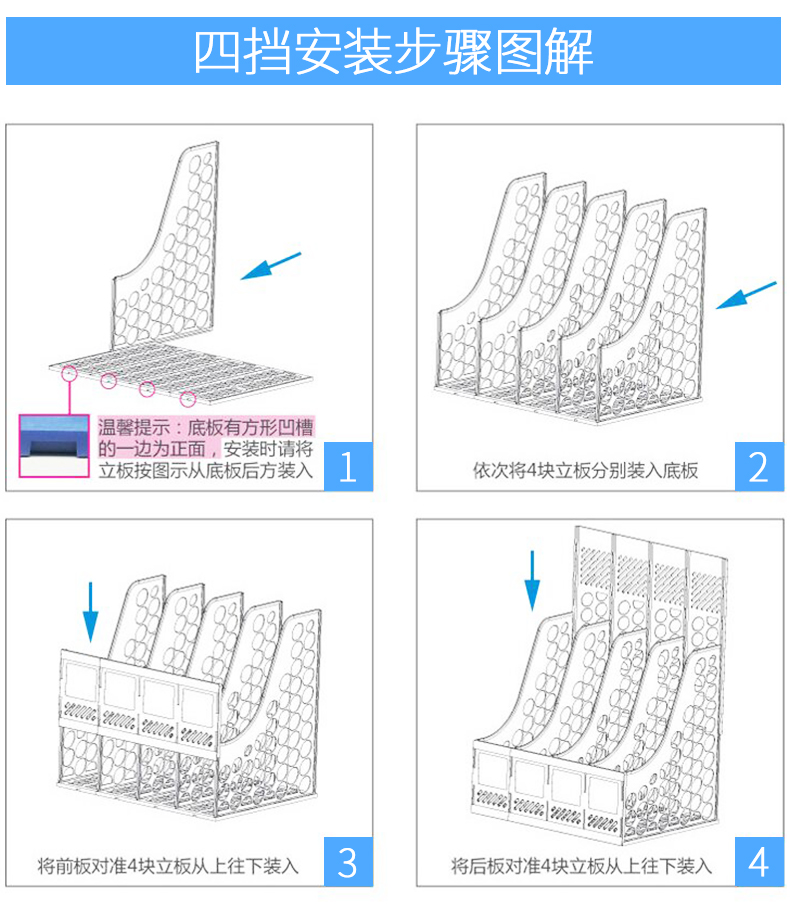 四挡安装步骤图解

温馨提示：底板有方形凹槽的一边为正面，安装时请将立板按图示从底板后方装入

1

依次将4块立板分别装入底板

2

将前板对准4块立板从上往下装入

3

将后板对准4块立板从上往下装入

4