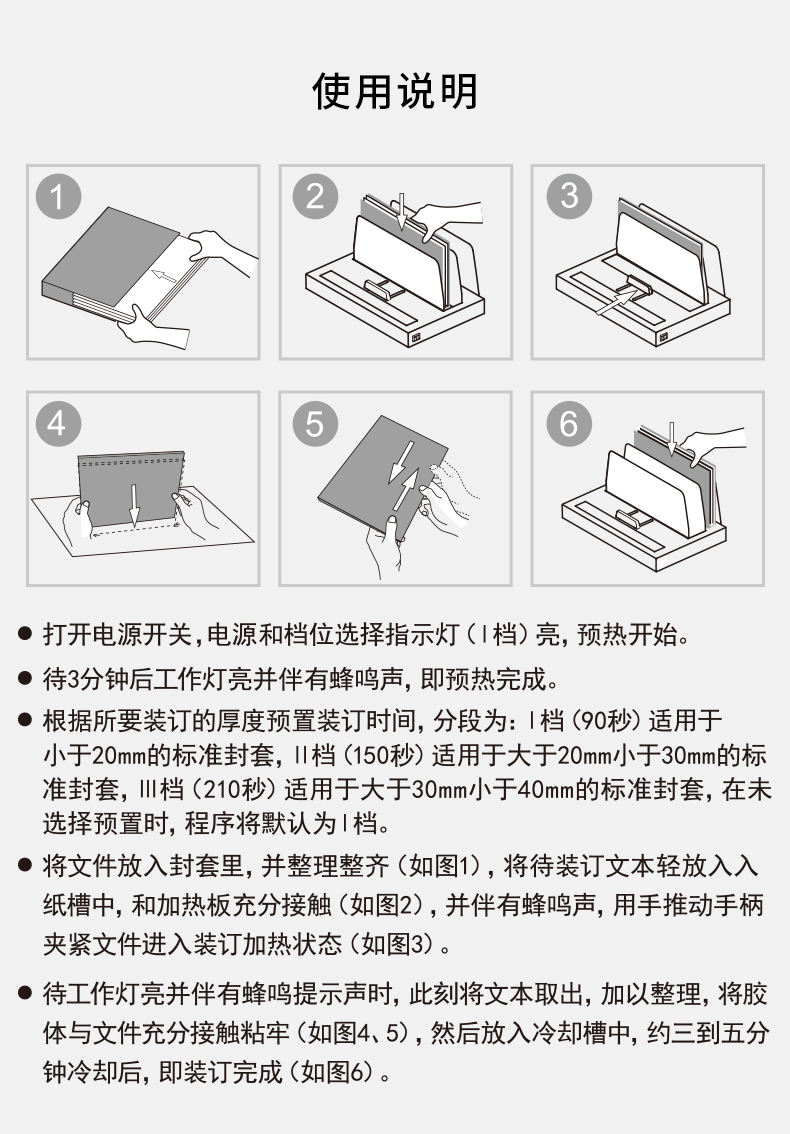 使用说明

1

2

3

4

5

6

● 打开电源开关,电源和档位选择指示灯（Ⅰ档）亮，预热开始。

● 待3分钟后工作灯亮并伴有蜂鸣声，即预热完成。

● 根据所要装订的厚度预置装订时间，分段为：Ⅰ档（90秒）适用于小于20mm的标准封套，Ⅱ档（150秒）适用于大于20mm小于30mm的标准封套，Ⅲ档（210秒）适用于大于30mm小于40mm的标准封套，在未选择预置时，程序将默认为Ⅰ档。

● 将文件放入封套里，并整理整齐（如图1），将待装订文本轻放入入纸槽中，和加热板充分接触（如图2），并伴有蜂鸣声，用手推动手柄夹紧文件进入装订加热状态（如图3）。

● 待工作灯亮并伴有蜂鸣提示声时，此刻将文本取出，加以整理，将胶体与文件充分接触粘牢（如图4、5），然后放入冷却槽中，约三到五分钟冷却后，即装订完成（如图6）。