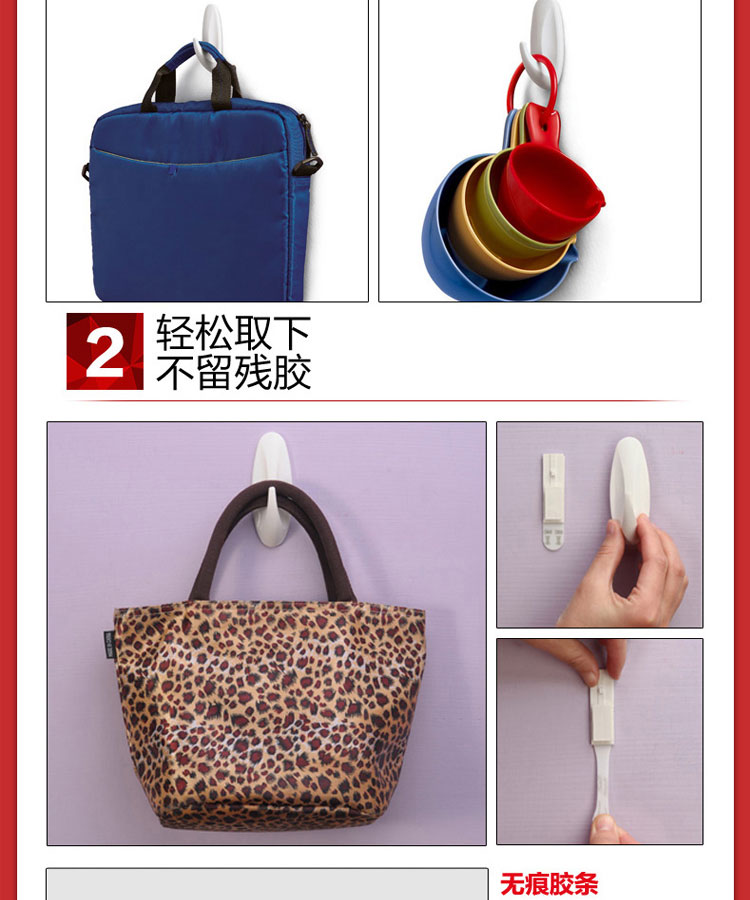 2
轻松取下
不留残胶

无痕胶条