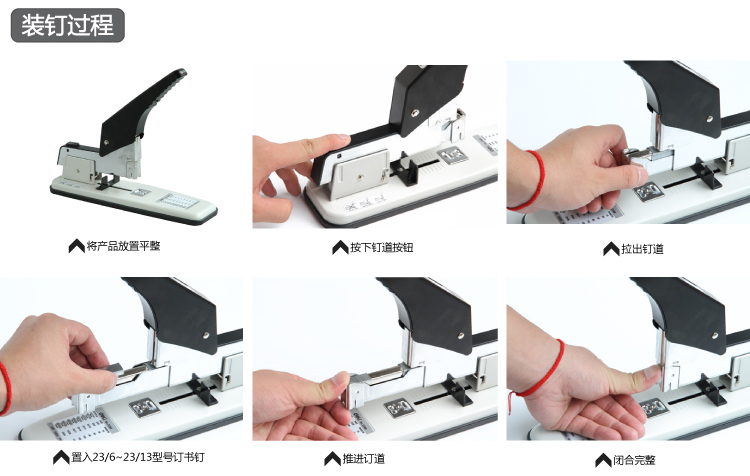 装钉过程

将产品放置平整

按下钉道按钮

拉出钉道

置入23/6~23/13型号订书钉

推进订道

闭合完整