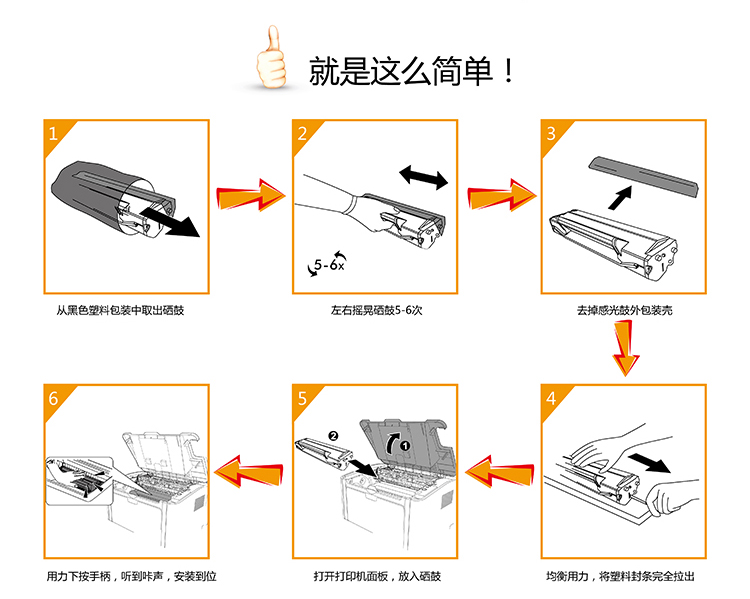 就是这么简单！

1

从黑色塑料包装中取出硒鼓

2

5-6x

左右摇晃硒鼓5-6次

3

去掉感光鼓外包装壳

4

均衡用力，将塑料封条完全拉出

5

❷ ❶

打开打印机面板，放入硒鼓

6

用力下按手柄，听到咔声，安装到位