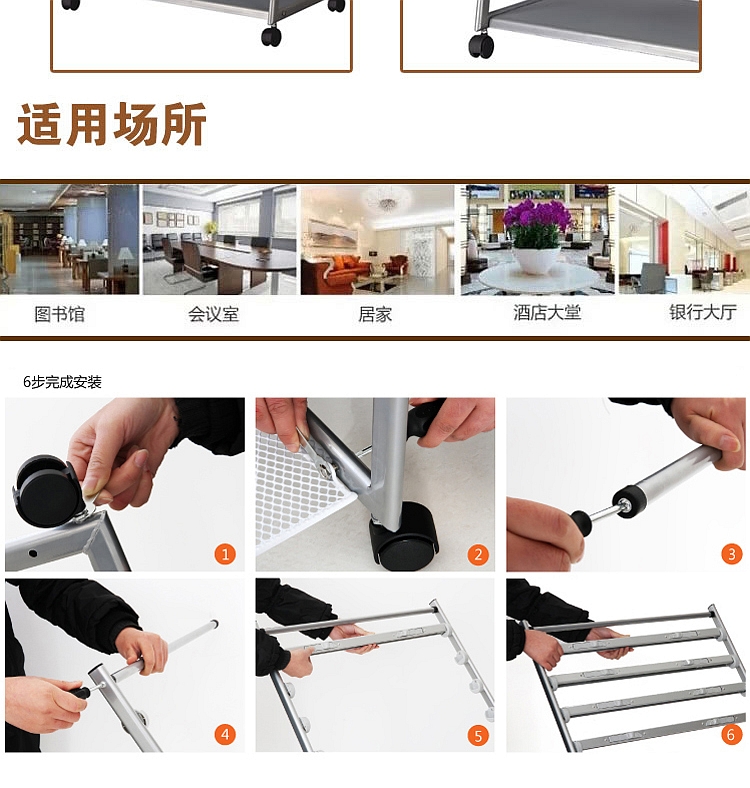 适用场所

图书馆
会议室
居家
酒店大堂
银行大厅

6步完成安装

1
2
3
4
5
6