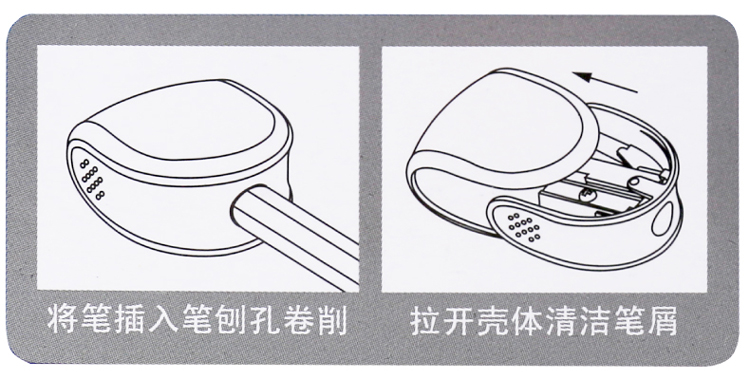 将笔插入笔刨孔卷削

拉开壳体清洁笔屑