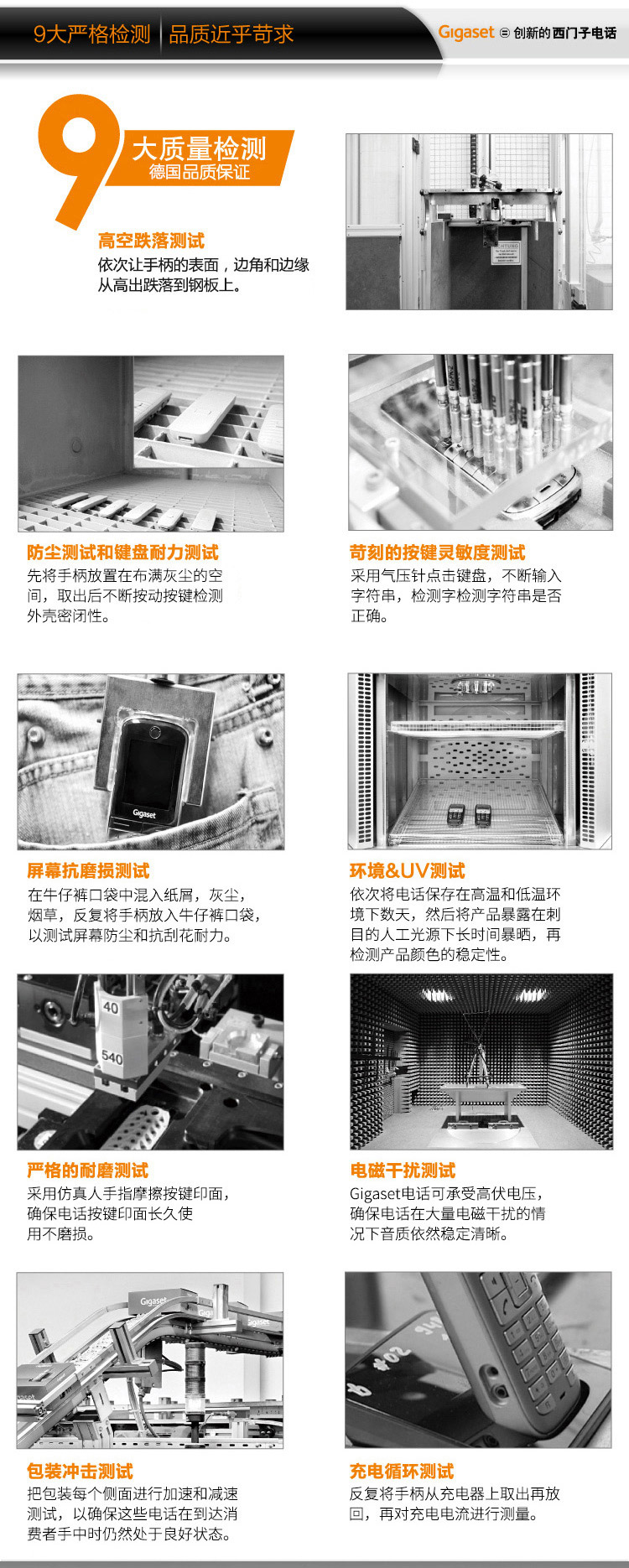 9大严格检测 | 品质近乎苛求

Gigaset 创新的西门子电话

9 大质量检测
德国品质保证

高空跌落测试
依次让手柄的表面，边角和边缘从高出跌落到钢板上。

防尘测试和键盘耐力测试
先将手柄放置在布满灰尘的空间，取出后不断按动按键检测外壳密闭性。

苛刻的按键灵敏度测试
采用气压针点击键盘，不断输入字符串，检测字检测字符串是否正确。

Gigaset

屏幕抗磨损测试
在牛仔裤口袋中混入纸屑，灰尘，烟草，反复将手柄放入牛仔裤口袋，以测试屏幕防尘和抗刮花耐力。

环境&UV测试
依次将电话保存在高温和低温环境下数天，然后将产品暴露在刺目的人工光源下长时间暴晒，再检测产品颜色的稳定性。

40
540

严格的耐磨测试
采用仿真人手指摩擦按键印面，确保电话按键印面长久使用不磨损。

电磁干扰测试
Gigaset电话可承受高伏电压，确保电话在大量电磁干扰的情况下音质依然稳定清晰。

Gigaset

包装冲击测试
把包装每个侧面进行加速和减速测试，以确保这些电话在到达消费者手中时仍然处于良好状态。

充电循环测试
反复将手柄从充电器上取出再放回，再对充电电流进行测量。